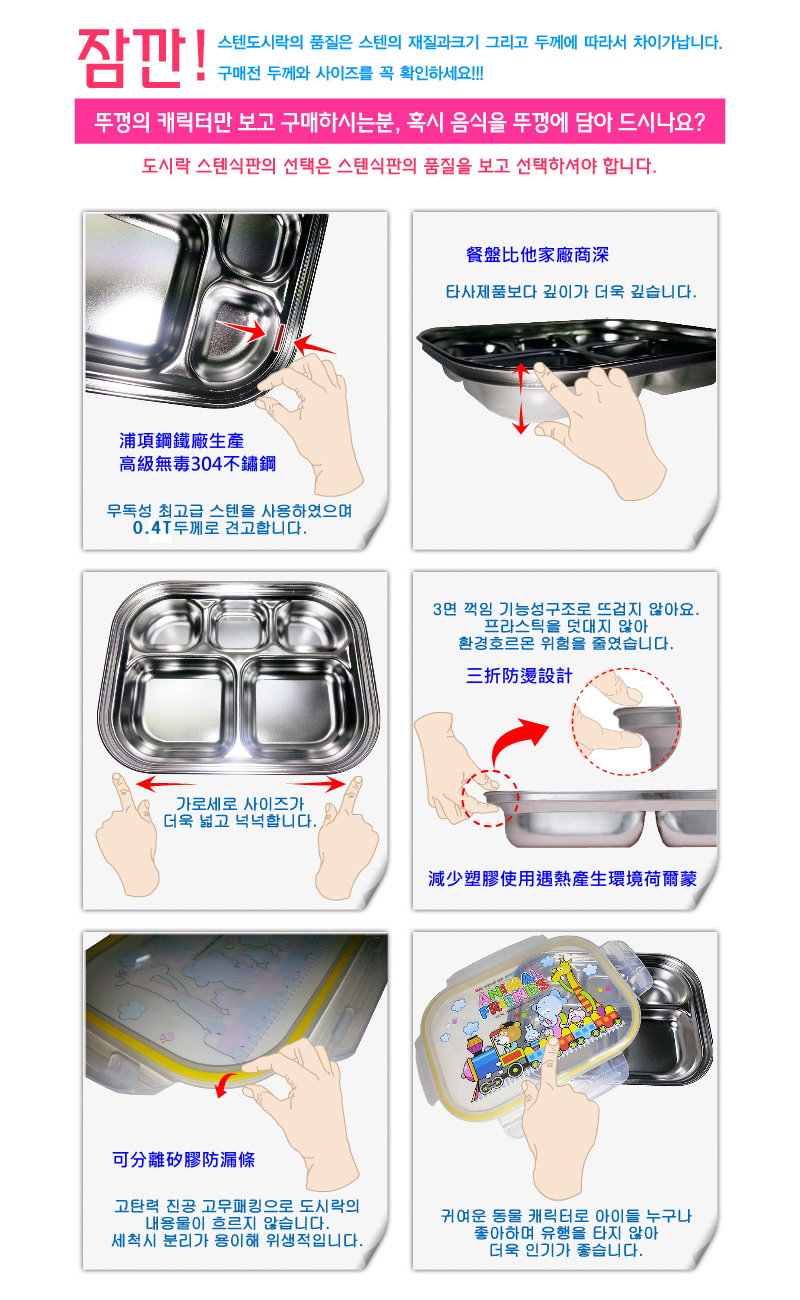 잠깐!

스텐도시락의 품질은 스텐의 재질과크기 그리고 두께에 따라서 차이가납니다.
구매전 두께와 사이즈를 꼭 확인하세요!!!

뚜껑의 캐릭터만 보고 구매하시는분, 혹시 음식을 뚜껑에 담아 드시나요?

도시락 스텐식판의 선택은 스텐식판의 품질을 보고 선택하셔야 합니다.

浦項鋼鐵廠生產
高級無毒304不鏽鋼

무독성 최고급 스텐을 사용하였으며
0.4T두께로 견고합니다.

餐盤比他家廠商深

타사제품보다 깊이가 더욱 깊습니다.

가로세로 사이즈가
더욱 넓고 넉넉합니다.

3면 꺽임 기능성구조로 뜨겁지 않아요.
프라스틱을 덧대지 않아
환경호르몬 위험을 줄였습니다.

三折防燙設計

減少塑膠使用遇熱產生環境荷爾蒙

可分離矽膠防漏條

고탄력 진공 고무패킹으로 도시락의
내용물이 흐르지 않습니다.
세척시 분리가 용이해 위생적입니다.

ANIMAL FRIENDS

귀여운 동물 캐릭터로 아이들 누구나
좋아하며 유행을 타지 않아
더욱 인기가 좋습니다.